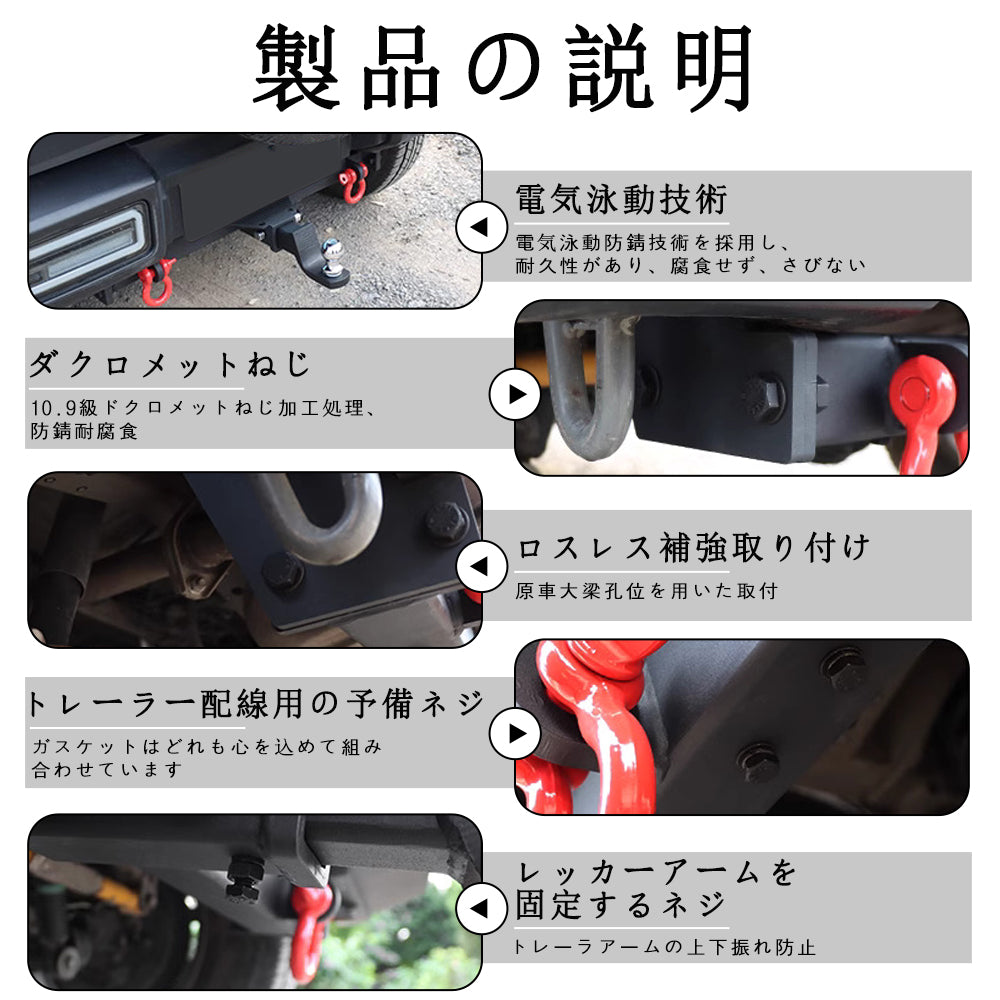 製品の説明

電気泳動技術

電気泳動防錆技術を採用し、耐久性があり、腐食せず、さびない

ダクロメットねじ

10.9級ドクロメットねじ加工処理、防錆耐腐食

ロスレス補強取り付け

原車大梁孔位を用いた取付

トレーラー配線用の予備ネジ

ガスケットはどれも心を込めて組み合わせています

レッカーアームを固定するネジ

トレーラアームの上下振れ防止