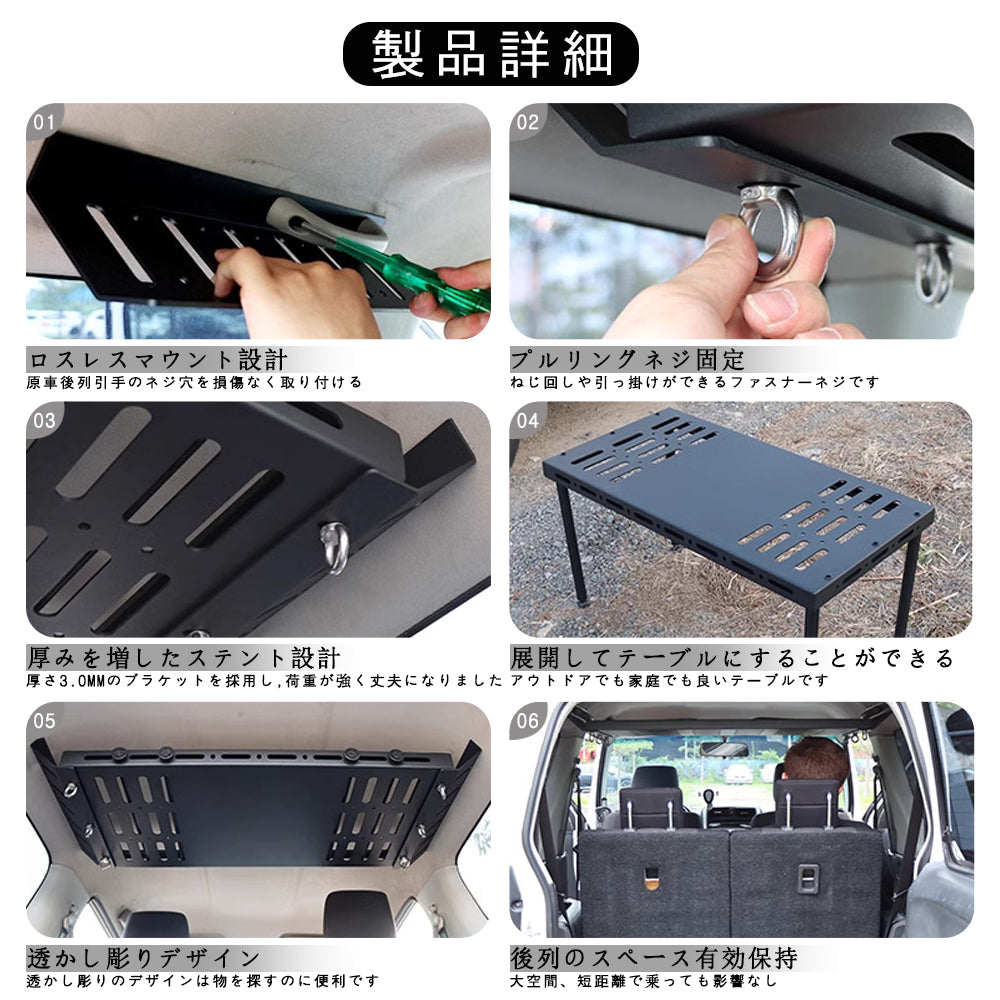 製品詳細

01

ロスレスマウント設計
原車後列引手のネジ穴を損傷なく取り付ける

02

プルリングネジ固定
ねじ回しや引っ掛けができるファスナーネジです

03

厚みを増したステント設計
厚さ3.0MMのブラケットを採用し,荷重が強く丈夫になりました

04

展開してテーブルにすることができる
アウトドアでも家庭でも良いテーブルです

05

透かし彫りデザイン
透かし彫りのデザインは物を探すのに便利です

06

後列のスペース有効保持
大空間、短距離で乗っても影響なし