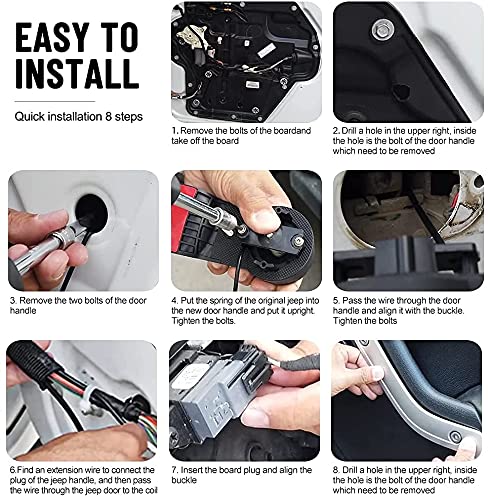 EASY TO INSTALL

Quick installation 8 steps

1. Remove the bolts of the boardand take off the board

2. Drill a hole in the upper right, inside the hole is the bolt of the door handle which need to be removed

3. Remove the two bolts of the door handle

4. Put the spring of the original jeep into the new door handle and put it upright. Tighten the bolts.

5. Pass the wire through the door handle and align it with the buckle. Tighten the bolts

6.Find an extension wire to connect the plug of the jeep handle, and then pass the wire through the jeep door to the coil

7. Insert the board plug and align the buckle

8. Drill a hole in the upper right, inside the hole is the bolt of the door handle which need to be removed