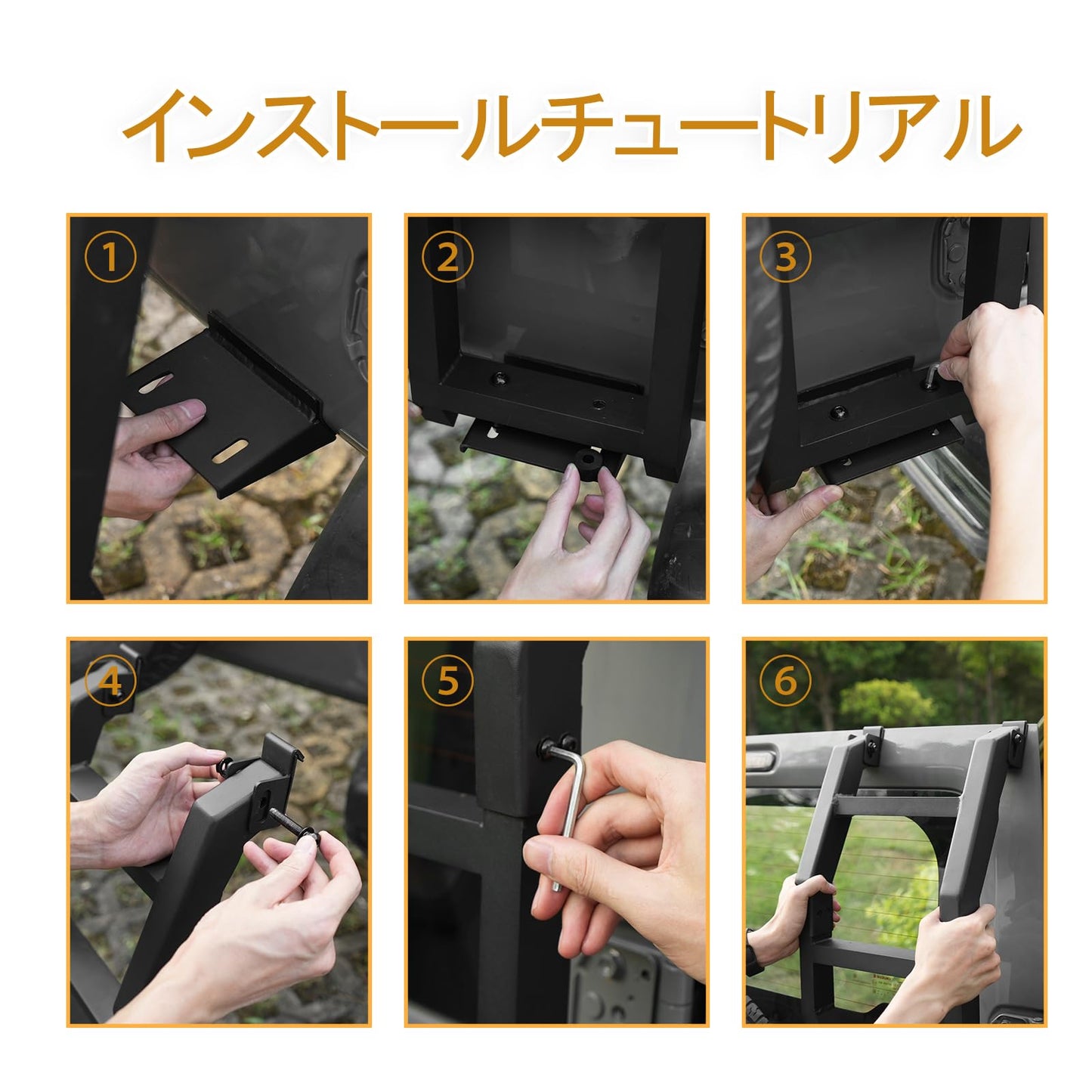 インストールチュートリアル

①

②

③

④

⑤

⑥