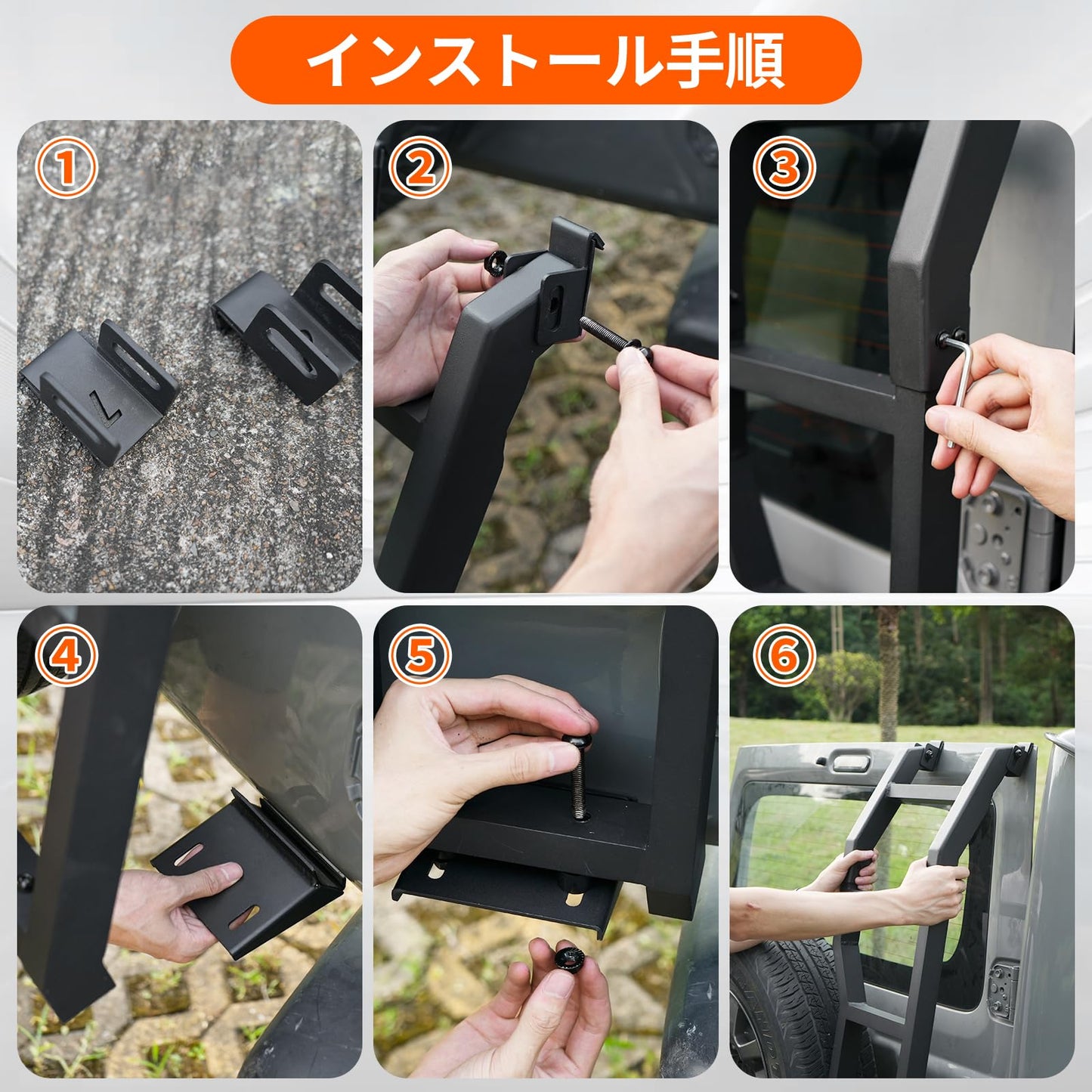 インストール手順

①

L

②

③

④

⑤

⑥