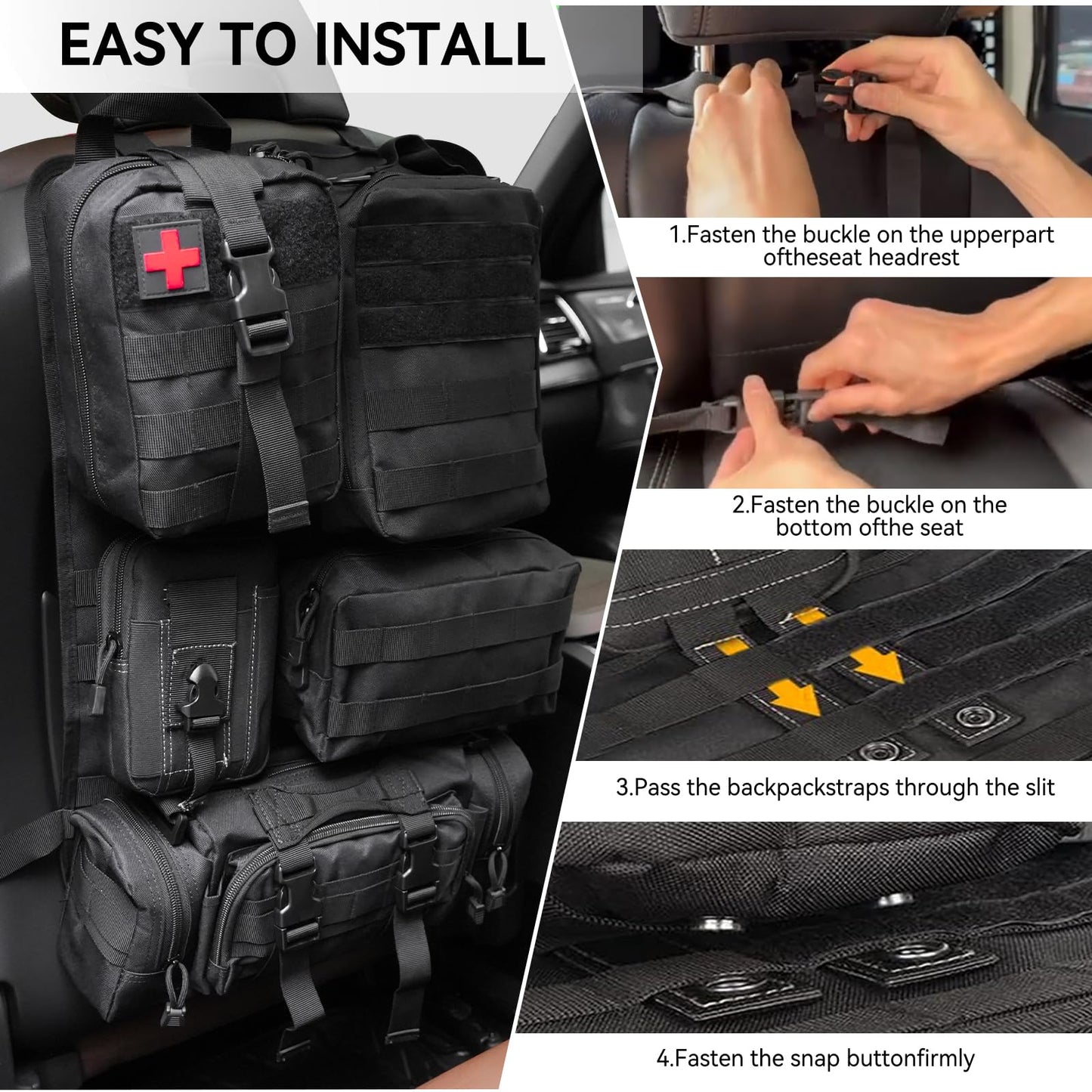 EASY TO INSTALL

1.Fasten the buckle on the upperpart oftheseat headrest

2.Fasten the buckle on the bottom ofthe seat

3.Pass the backpackstraps through the slit

4.Fasten the snap buttonfirmly