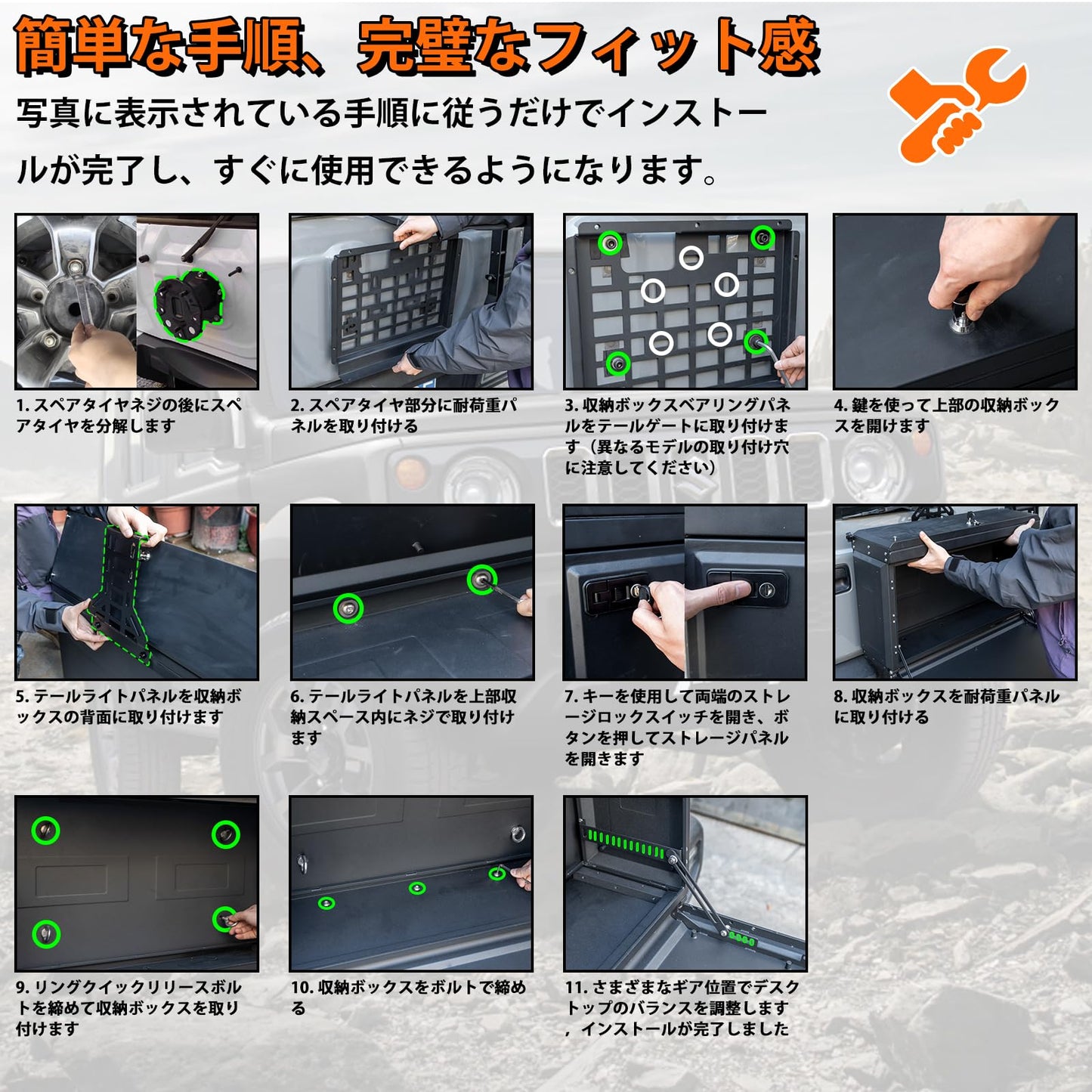 簡単な手順、完璧なフィット感

写真に表示されている手順に従うだけでインストールが完了し、すぐに使用できるようになります。

1. スペアタイヤネジの後にスペアタイヤを分解します

2. スペアタイヤ部分に耐荷重パネルを取り付ける

3. 収納ボックスベアリングパネルをテールゲートに取り付けます（異なるモデルの取り付け穴に注意してください）

4. 鍵を使って上部の収納ボックスを開けます

5. テールライトパネルを収納ボックスの背面に取り付けます

6. テールライトパネルを上部収納スペース内にネジで取り付けます

7. キーを使用して両端のストレージロックスイッチを開き、ボタンを押してストレージパネルを開きます

8. 収納ボックスを耐荷重パネルに取り付ける

9. リングクイックリリースボルトを締めて収納ボックスを取り付けます

10. 収納ボックスをボルトで締める

11. さまざまなギア位置でデスクトップのバランスを調整します，インストールが完了しました