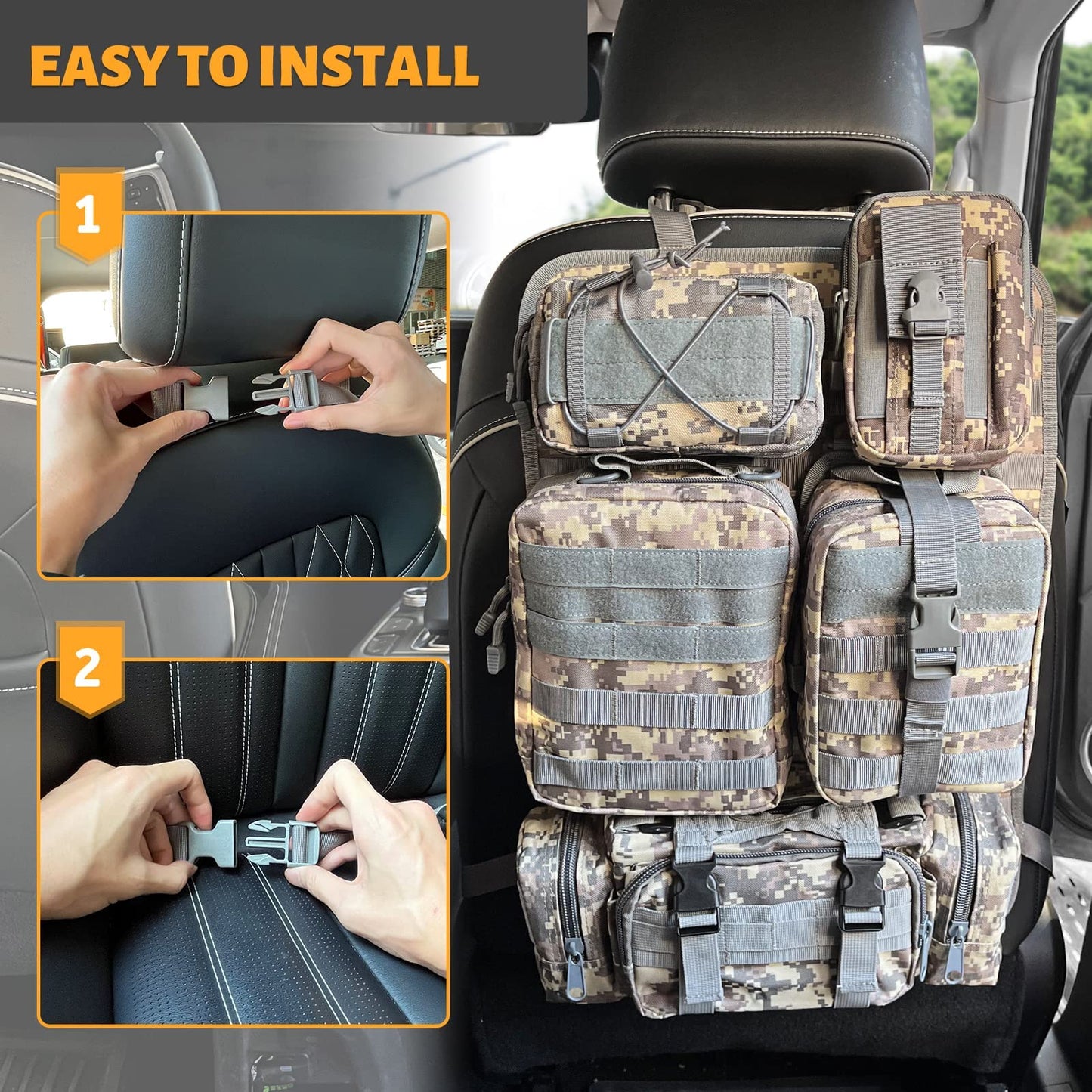 EASY TO INSTALL

1

2