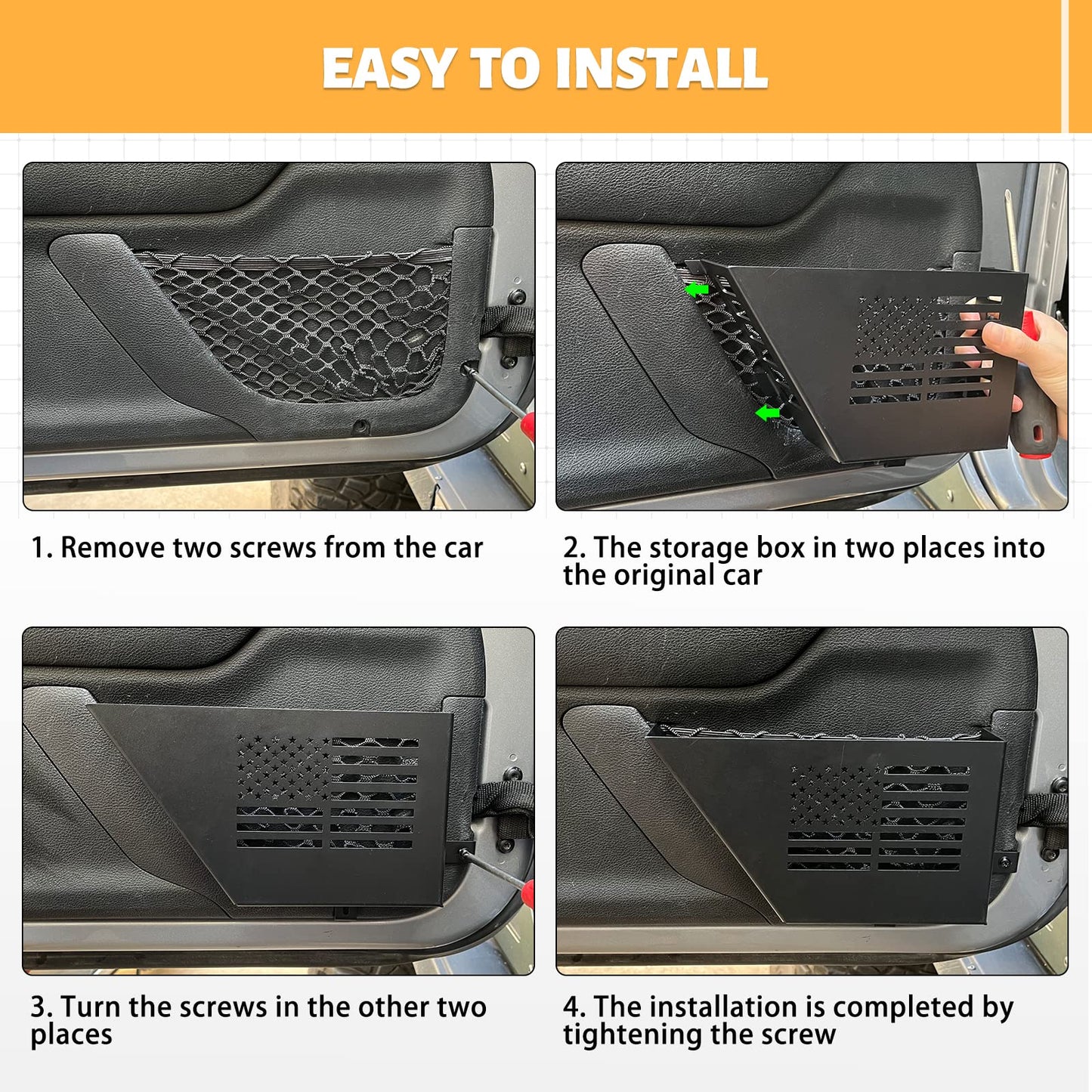 EASY TO INSTALL

1. Remove two screws from the car

2. The storage box in two places into the original car

3. Turn the screws in the other two places

4. The installation is completed by tightening the screw