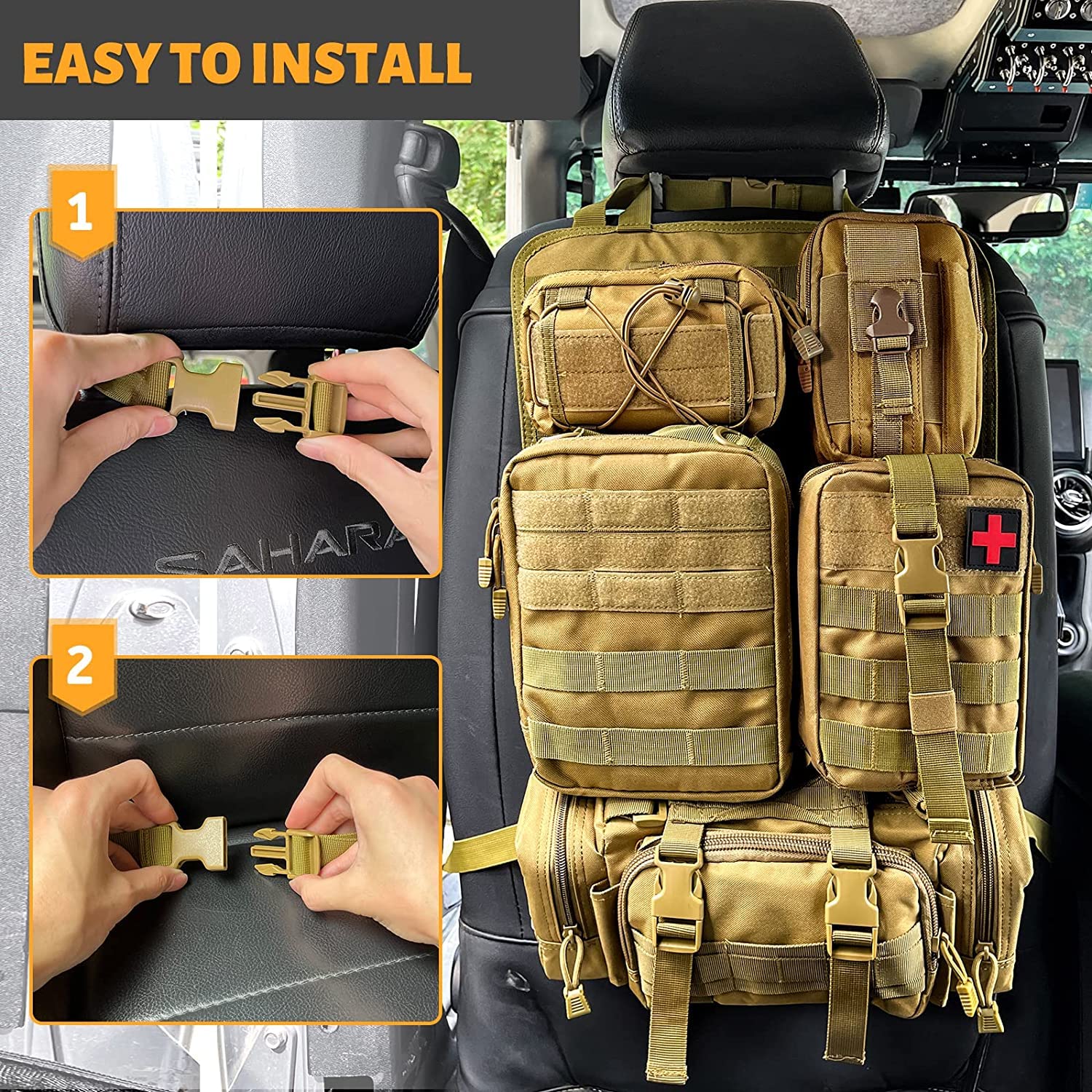 EASY TO INSTALL

1

SAHARA

2