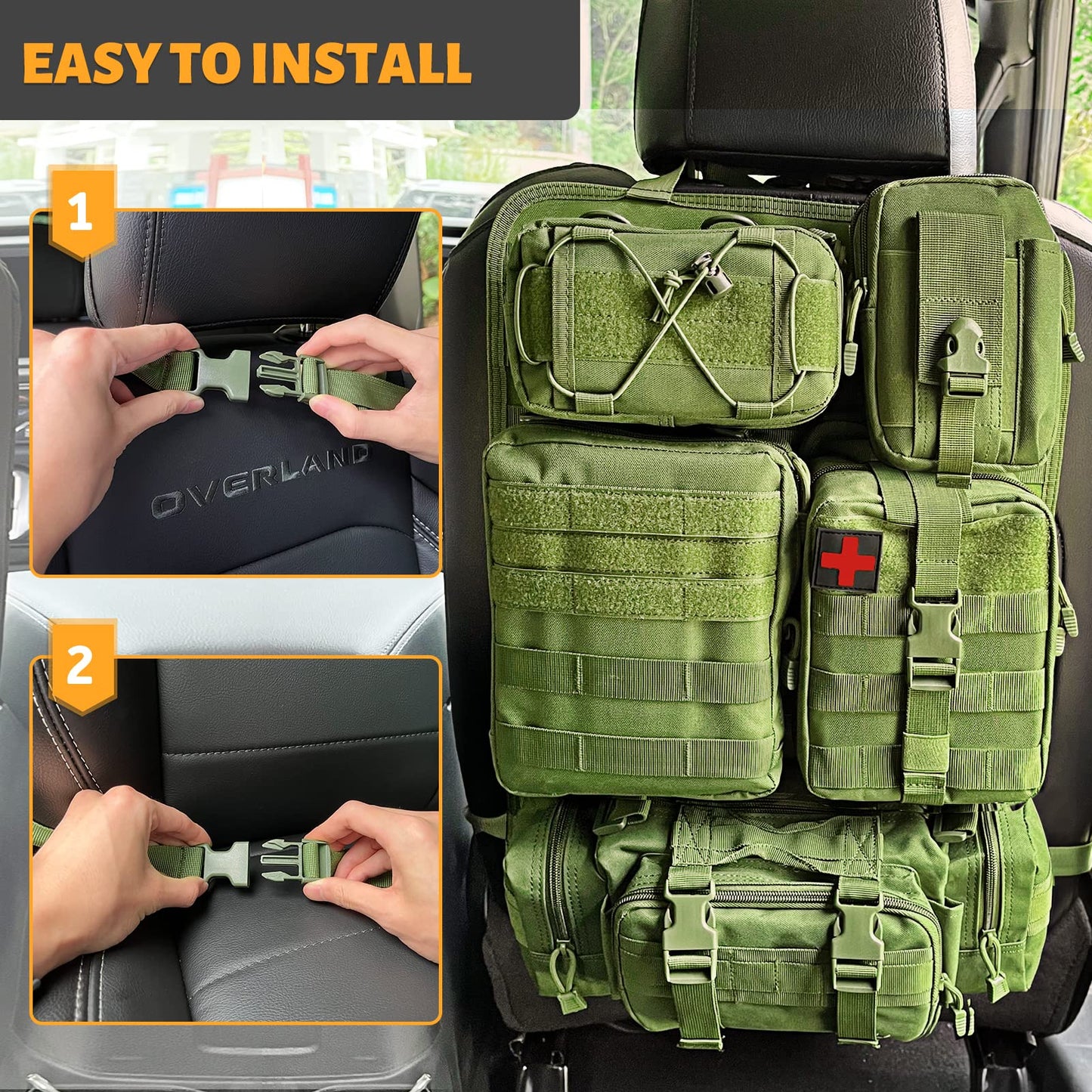 EASY TO INSTALL

1

OVERLAND

2